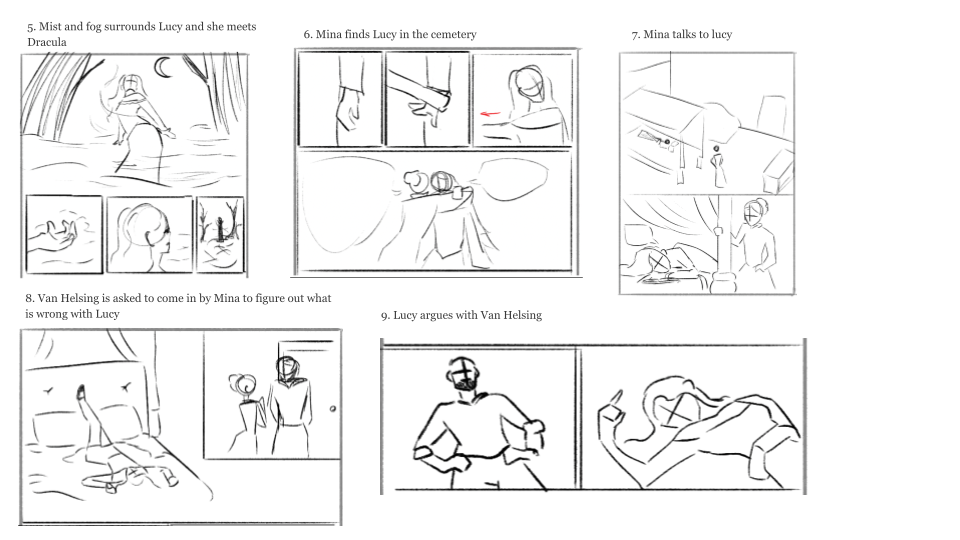 5. Mist and fog surrounds Lucy and she meets Dracula

6. Mina finds Lucy in the cemetery

7. Mina talks to lucy

8. Van Helsing is asked to come in by Mina to figure out what is wrong with Lucy

9. Lucy argues with Van Helsing